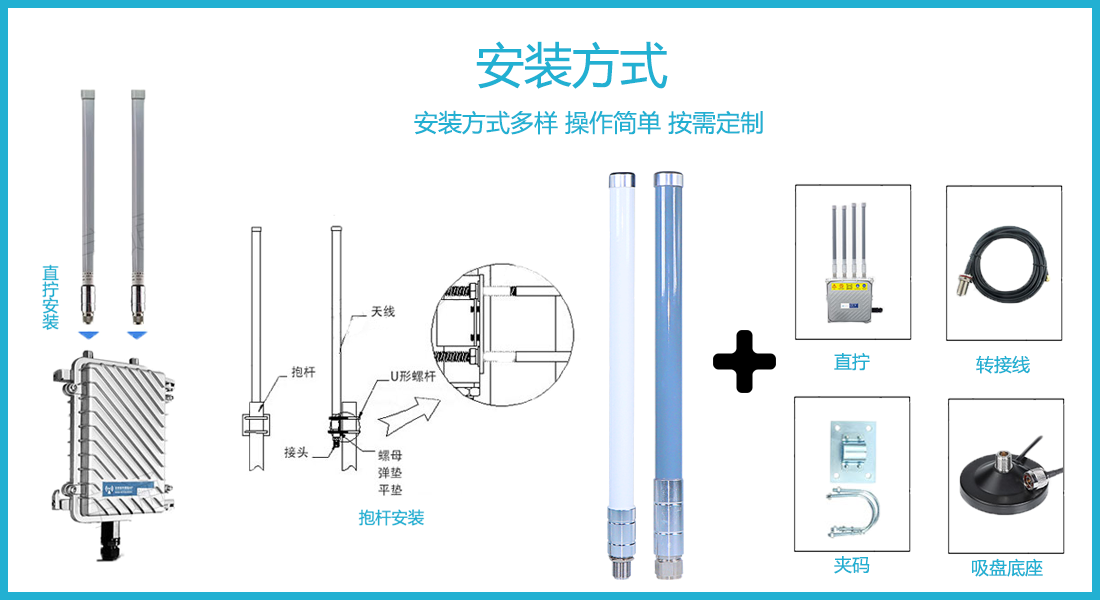 安装方式

安装方式多样 操作简单 按需定制

直拧安装

天线

抱杆

U形螺杆

接头

螺母
弹垫
平垫

抱杆安装

直拧

转接线

夹码

吸盘底座